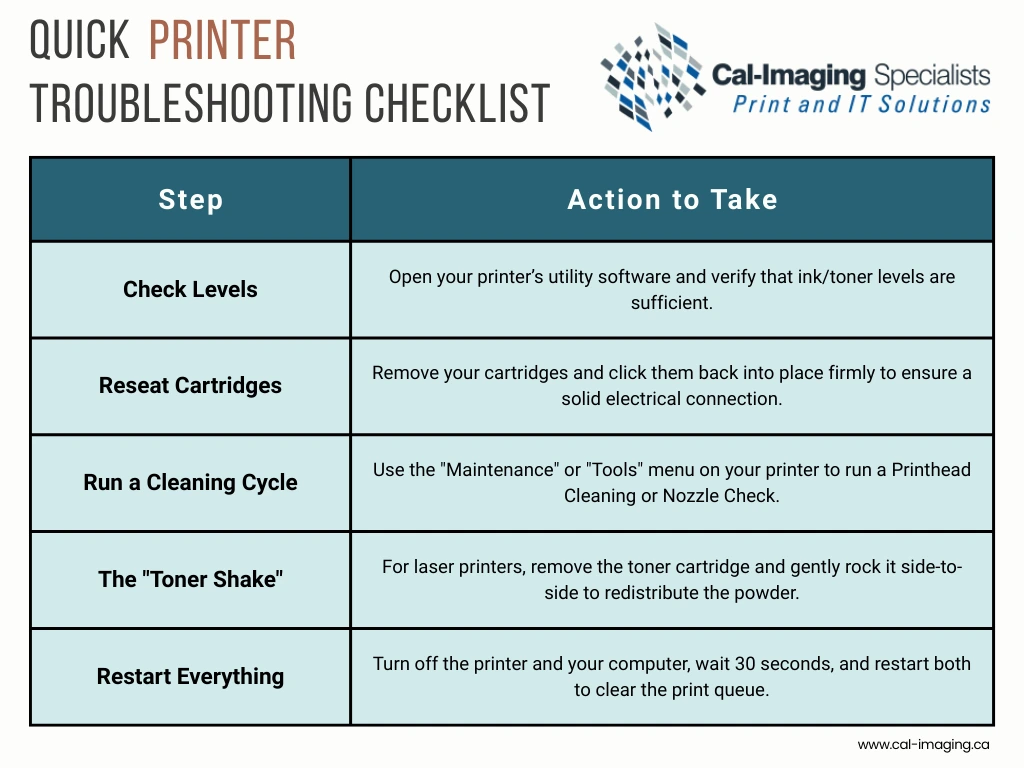 QUICK PRINTER TROUBLESHOOTING CHECKLIST

Cal-Imaging Specialists
Print and IT Solutions

| Step | Action to Take |
|---|---|
| Check Levels | Open your printer's utility software and verify that ink/toner levels are sufficient. |
| Reseat Cartridges | Remove your cartridges and click them back into place firmly to ensure a solid electrical connection. |
| Run a Cleaning Cycle | Use the "Maintenance" or "Tools" menu on your printer to run a Printhead Cleaning or Nozzle Check. |
| The "Toner Shake" | For laser printers, remove the toner cartridge and gently rock it side-to-side to redistribute the powder. |
| Restart Everything | Turn off the printer and your computer, wait 30 seconds, and restart both to clear the print queue. |

www.cal-imaging.ca